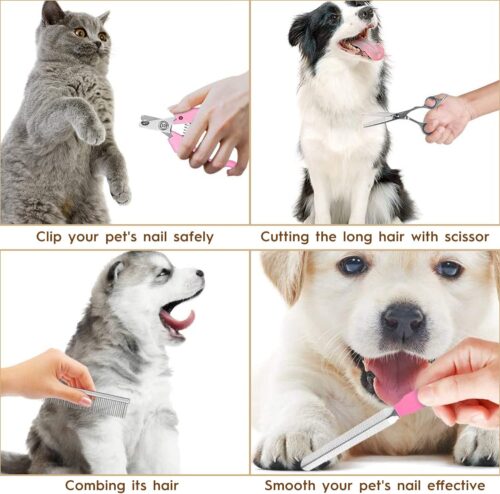 Clip your pet's nail safely

Cutting the long hair with scissor

Combing its hair

Smooth your pet's nail effective