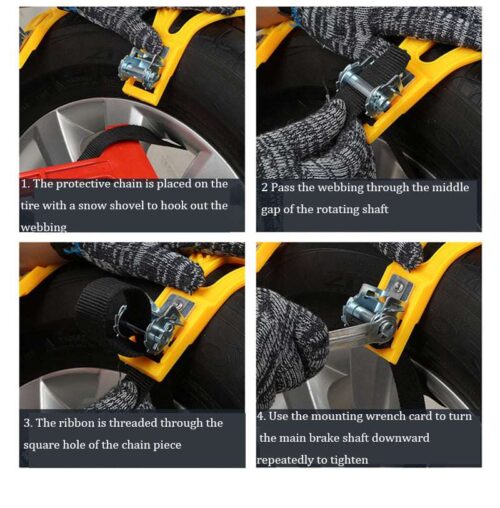 1. The protective chain is placed on the tire with a snow shovel to hook out the webbing

2 Pass the webbing through the middle gap of the rotating shaft

3. The ribbon is threaded through the square hole of the chain piece

4. Use the mounting wrench card to turn the main brake shaft downward repeatedly to tighten